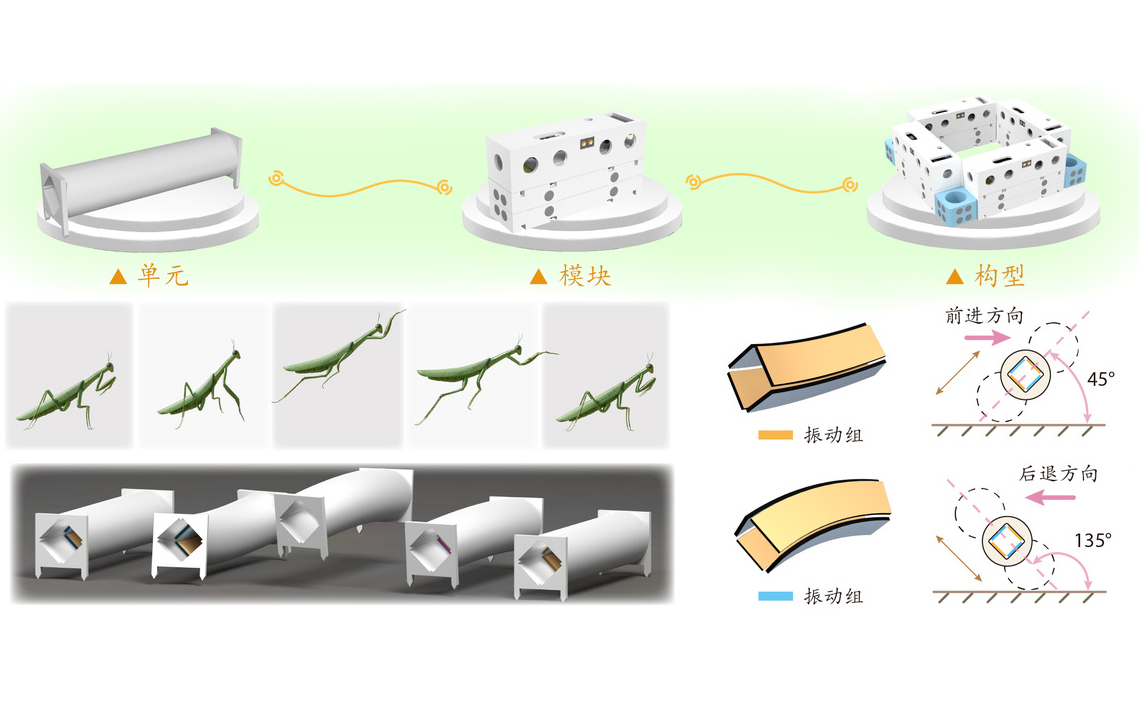 ▲ 单元

▲ 模块

▲ 构型

振动组

前进方向

45°

振动组

后退方向

135°